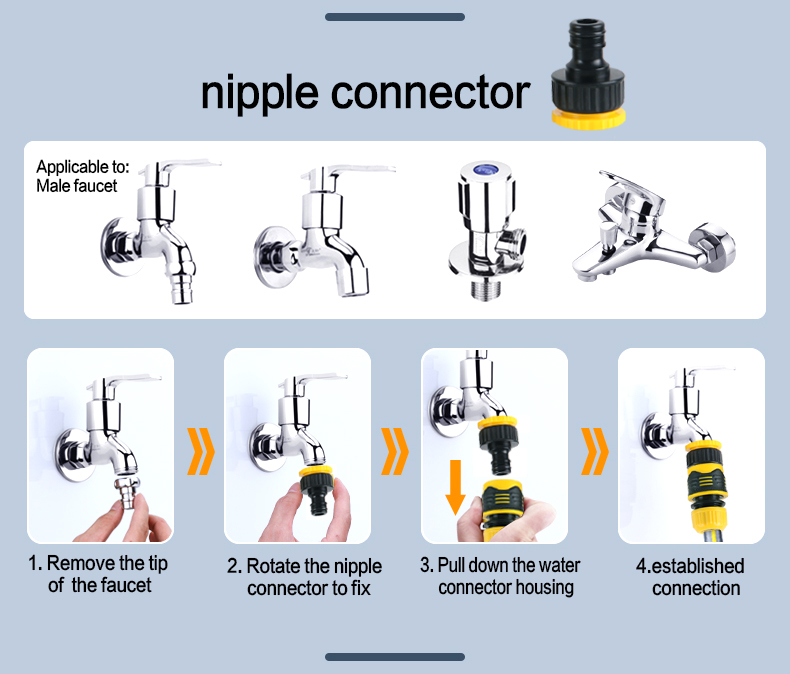 nipple connector

Applicable to:
Male faucet

1. Remove the tip of the faucet

2. Rotate the nipple connector to fix

3. Pull down the water connector housing

4.established connection