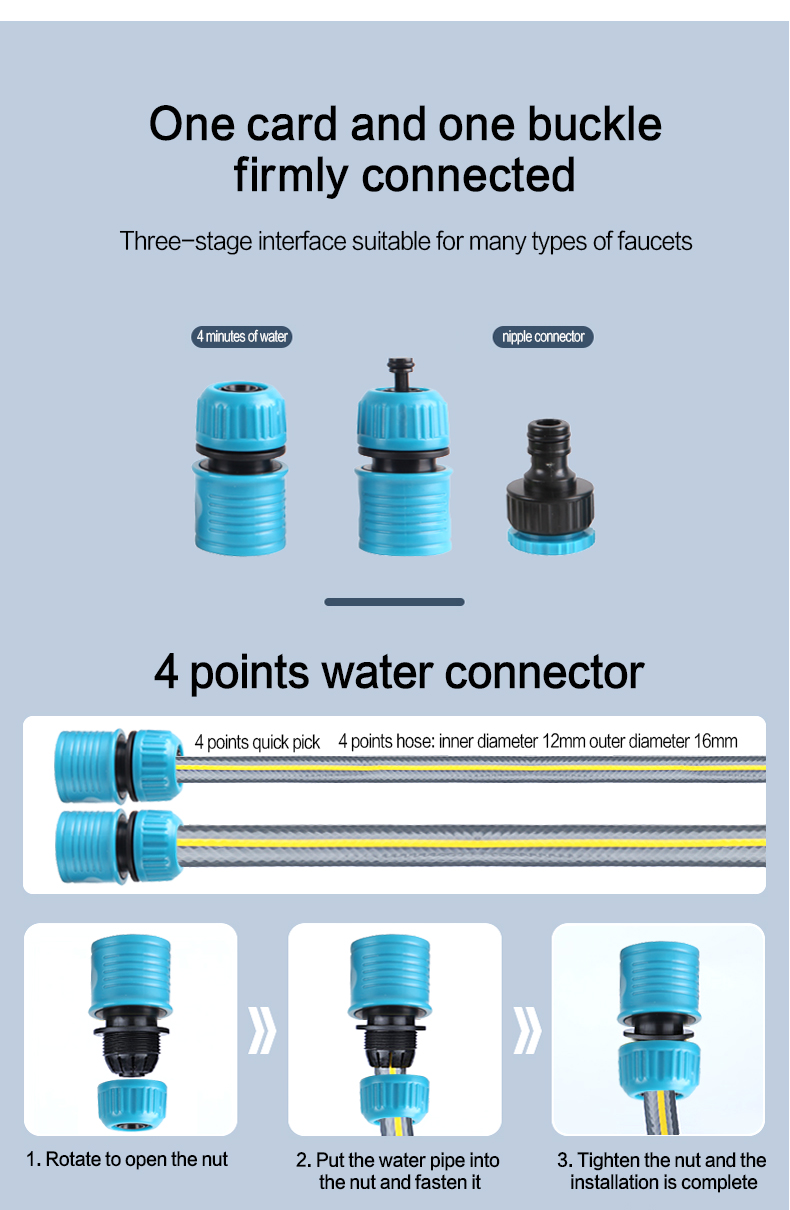 One card and one buckle firmly connected

Three-stage interface suitable for many types of faucets

4 minutes of water

nipple connector

4 points water connector

4 points quick pick

4 points hose: inner diameter 12mm outer diameter 16mm

1. Rotate to open the nut

2. Put the water pipe into the nut and fasten it

3. Tighten the nut and the installation is complete