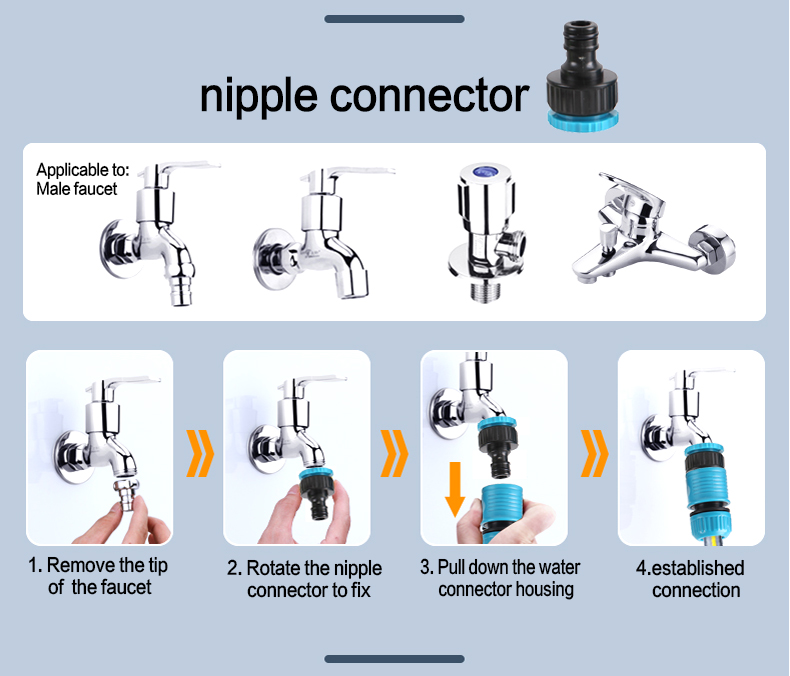 nipple connector

Applicable to:
Male faucet

1. Remove the tip of the faucet

2. Rotate the nipple connector to fix

3. Pull down the water connector housing

4.established connection