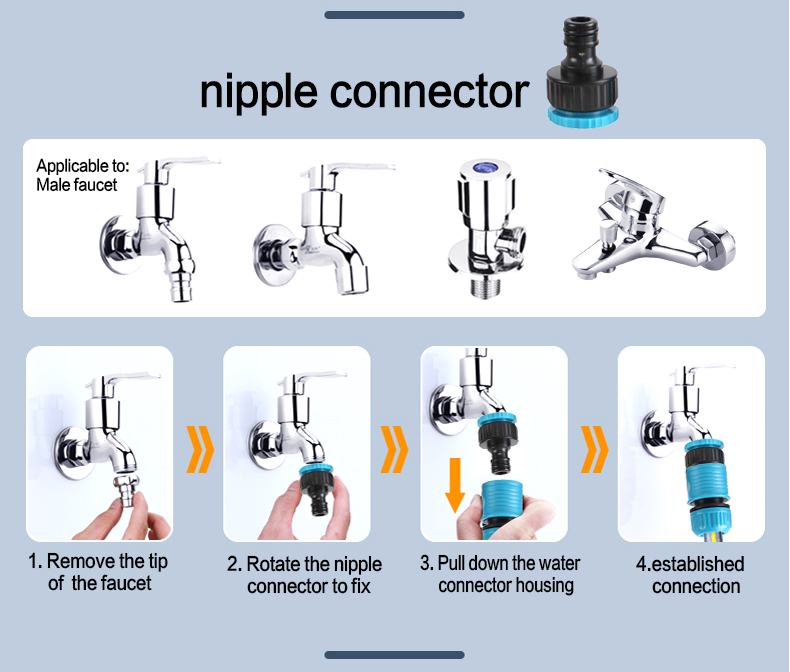 nipple connector

Applicable to:
Male faucet

1. Remove the tip of the faucet

2. Rotate the nipple connector to fix

3. Pull down the water connector housing

4.established connection